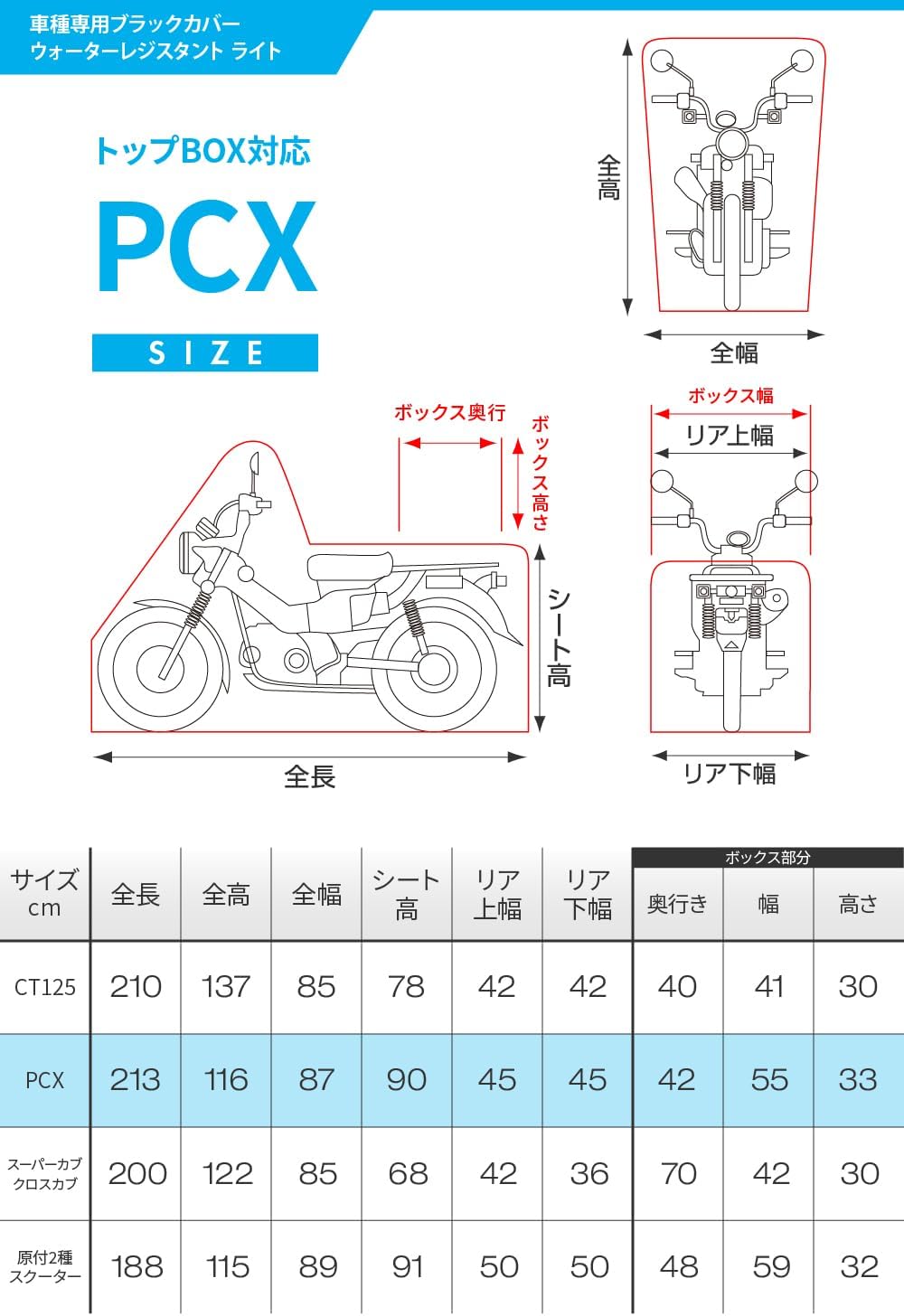 車種専用ブラックカバー
ウォーターレジスタント ライト

トップBOX対応

PCX

SIZE

全高

全幅

ボックス奥行

ボックス高さ

シート高

全長

ボックス幅

リア上幅

リア下幅

| サイズ cm | 全長 | 全高 | 全幅 | シート高 | リア上幅 | リア下幅 | ボックス部分 奥行き | ボックス部分 幅 | ボックス部分 高さ |
|---|---|---|---|---|---|---|---|---|---|
| CT125 | 210 | 137 | 85 | 78 | 42 | 42 | 40 | 41 | 30 |
| PCX | 213 | 116 | 87 | 90 | 45 | 45 | 42 | 55 | 33 |
| スーパーカブ クロスカブ | 200 | 122 | 85 | 68 | 42 | 36 | 70 | 42 | 30 |
| 原付2種 スクーター | 188 | 115 | 89 | 91 | 50 | 50 | 48 | 59 | 32 |